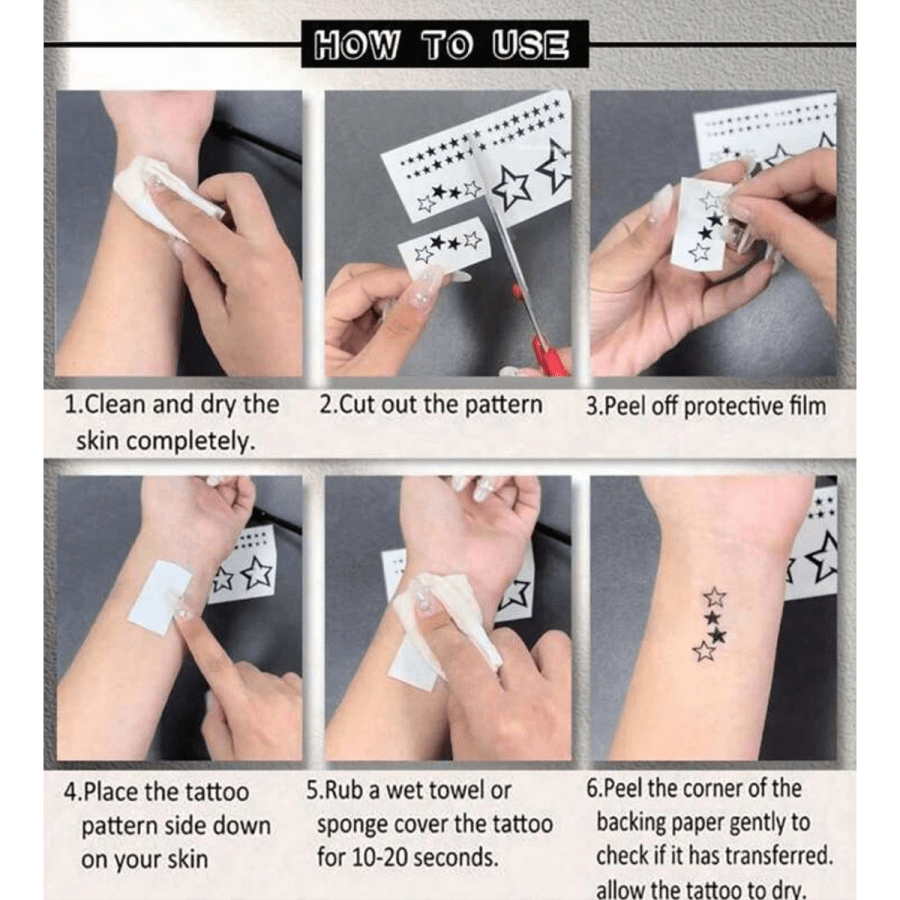 HOW TO USE

1.Clean and dry the skin completely.

2.Cut out the pattern

3.Peel off protective film

4.Place the tattoo pattern side down on your skin

5.Rub a wet towel or sponge cover the tattoo for 10-20 seconds.

6.Peel the corner of the backing paper gently to check if it has transferred. allow the tattoo to dry.