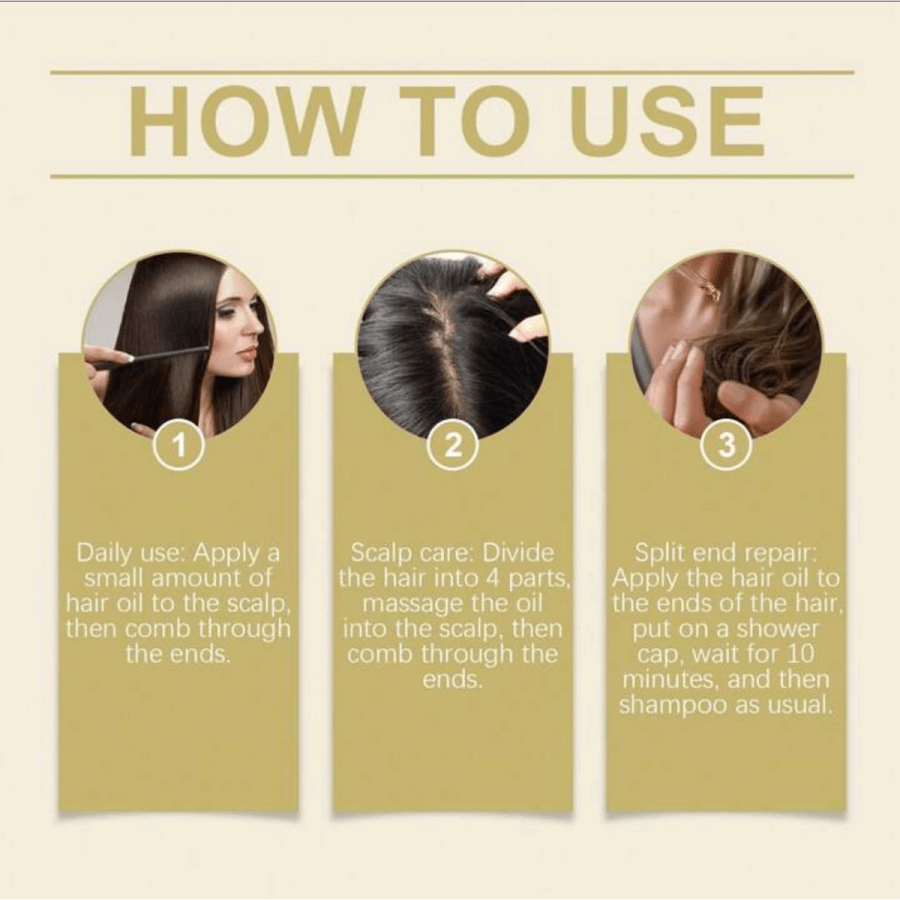 HOW TO USE

1

Daily use: Apply a small amount of hair oil to the scalp, then comb through the ends.

2

Scalp care: Divide the hair into 4 parts, massage the oil into the scalp, then comb through the ends.

3

Split end repair: Apply the hair oil to the ends of the hair, put on a shower cap, wait for 10 minutes, and then shampoo as usual.